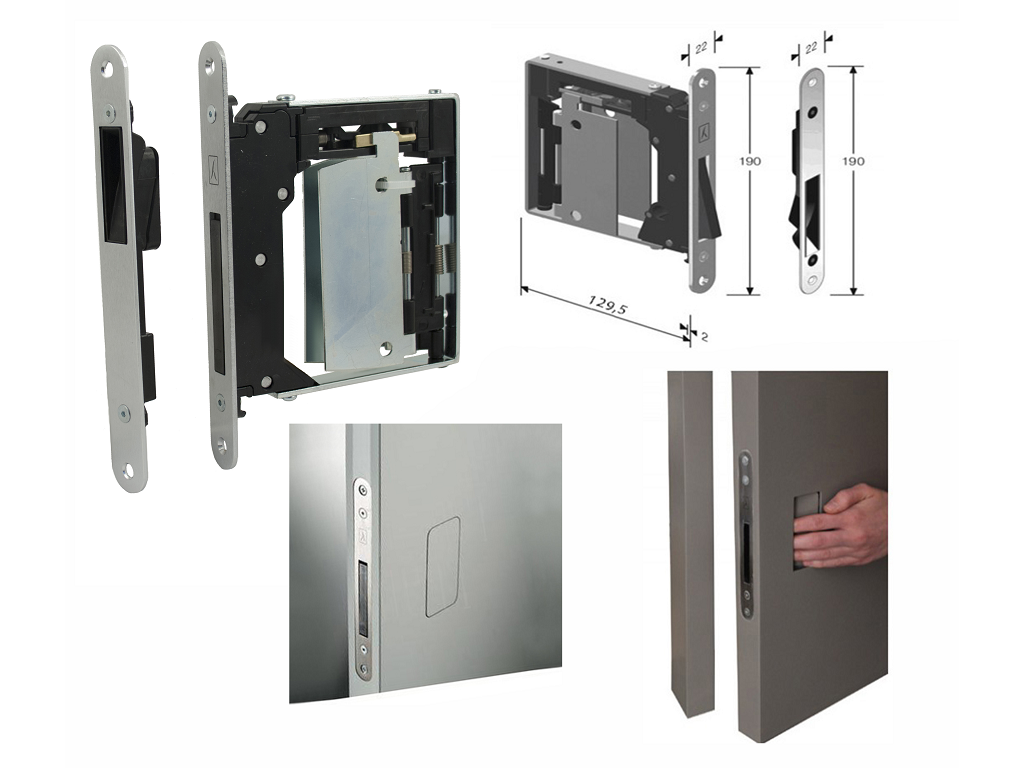 22
22
190
190
129,5
2