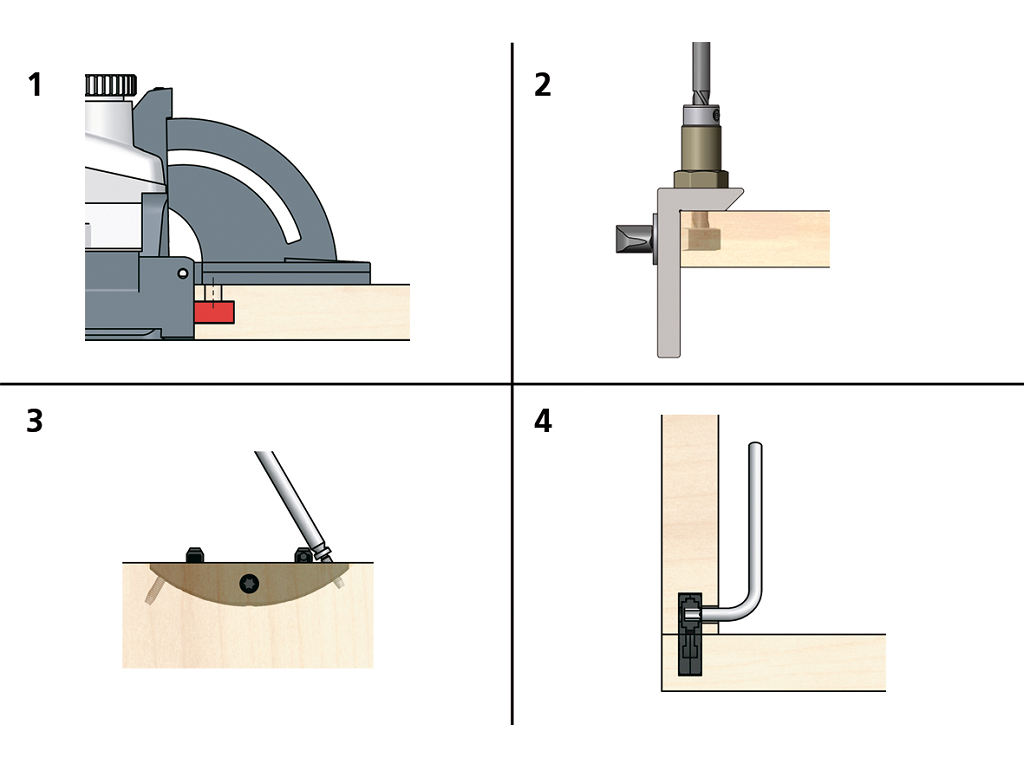 1

2

3

4